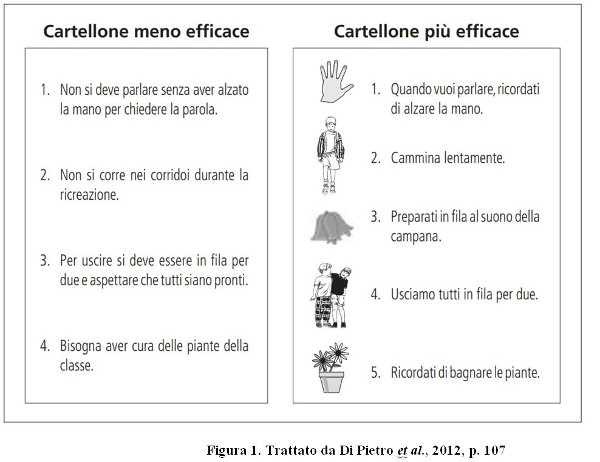 Cartellone meno efficace

1. Non si deve parlare senza aver alzato la mano per chiedere la parola.

2. Non si corre nei corridoi durante la ricreazione.

3. Per uscire si deve essere in fila per due e aspettare che tutti siano pronti.

4. Bisogna aver cura delle piante della classe.

Cartellone più efficace

1. Quando vuoi parlare, ricordati di alzare la mano.

2. Cammina lentamente.

3. Preparati in fila al suono della campana.

4. Usciamo tutti in fila per due.

5. Ricordati di bagnare le piante.

Figura 1. Trattato da Di Pietro et al., 2012, p. 107