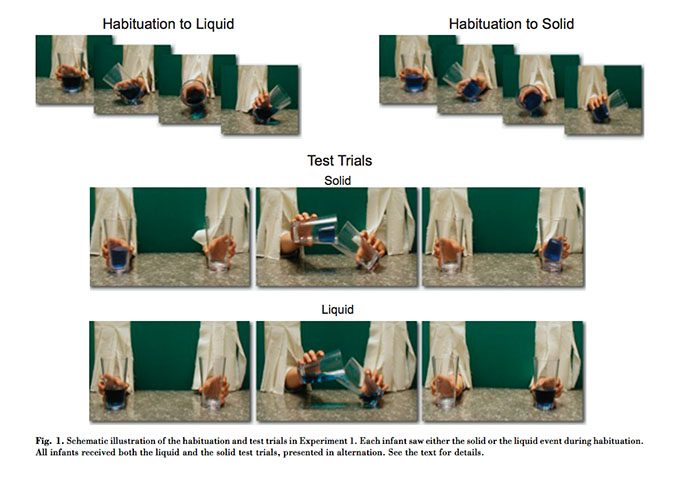 Habituation to Liquid

Habituation to Solid

Test Trials

Solid

Liquid

Fig. 1. Schematic illustration of the habituation and test trials in Experiment 1. Each infant saw either the solid or the liquid event during habituation. All infants received both the liquid and the solid test trials, presented in alternation. See the text for details.